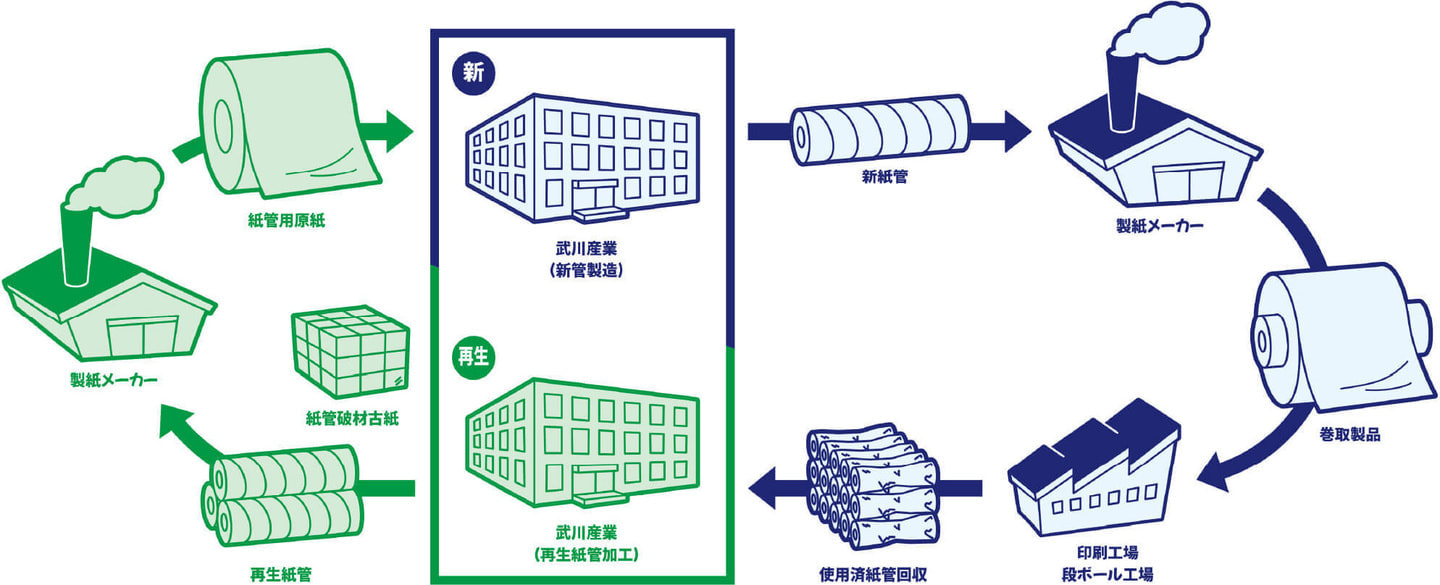 紙管用原紙

製紙メーカー

紙管破材古紙

再生紙管

新

武川産業
（新管製造）

再生

武川産業
（再生紙管加工）

新紙管

製紙メーカー

巻取製品

印刷工場
段ボール工場

使用済紙管回収